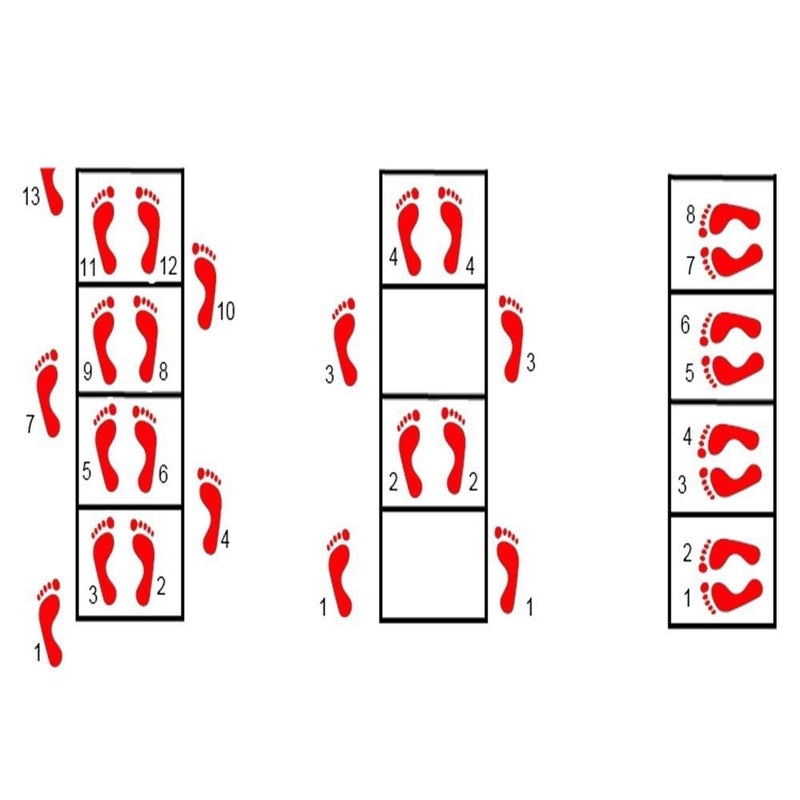 13
11 12
10
9 8
7
5 6
4
3 2
1

4 4
3 3
2 2
1 1

8
7
6
5
4
3
2
1